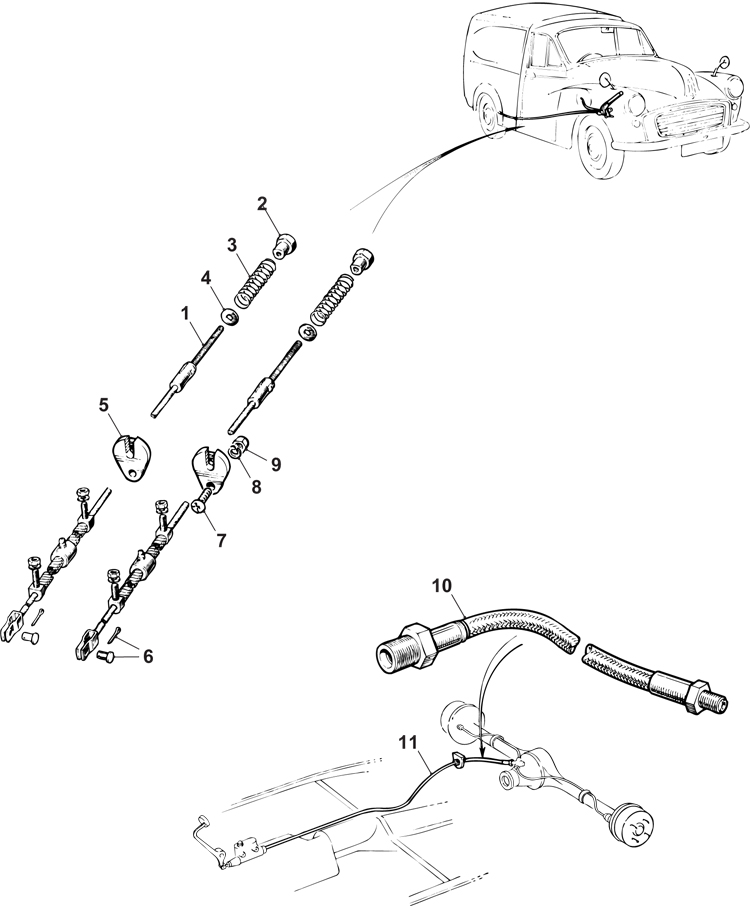 2
3
4
1
5
9
8
7
6
10
11